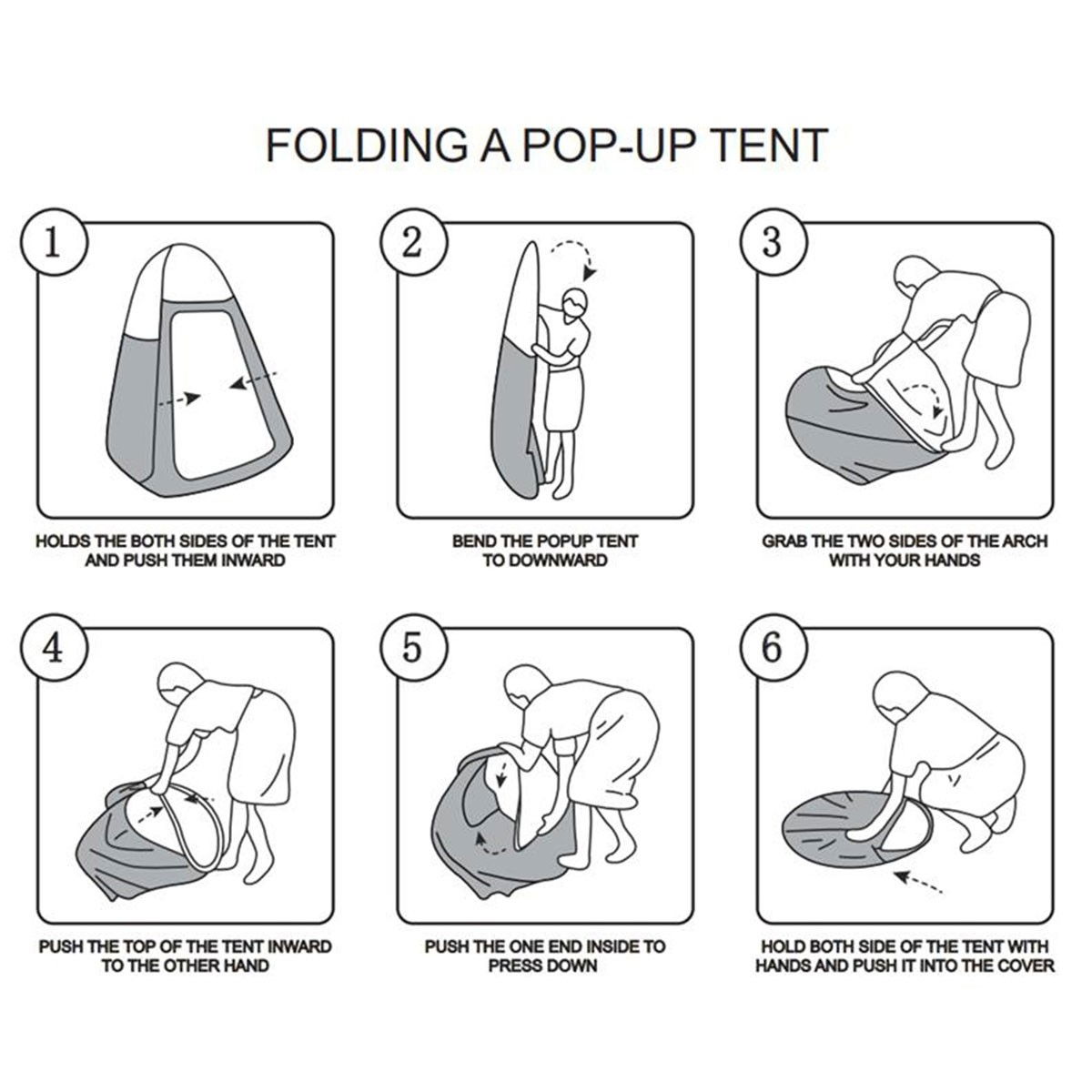 FOLDING A POP-UP TENT

1

HOLDS THE BOTH SIDES OF THE TENT AND PUSH THEM INWARD

2

BEND THE POPUP TENT TO DOWNWARD

3

GRAB THE TWO SIDES OF THE ARCH WITH YOUR HANDS

4

PUSH THE TOP OF THE TENT INWARD TO THE OTHER HAND

5

PUSH THE ONE END INSIDE TO PRESS DOWN

6

HOLD BOTH SIDE OF THE TENT WITH HANDS AND PUSH IT INTO THE COVER