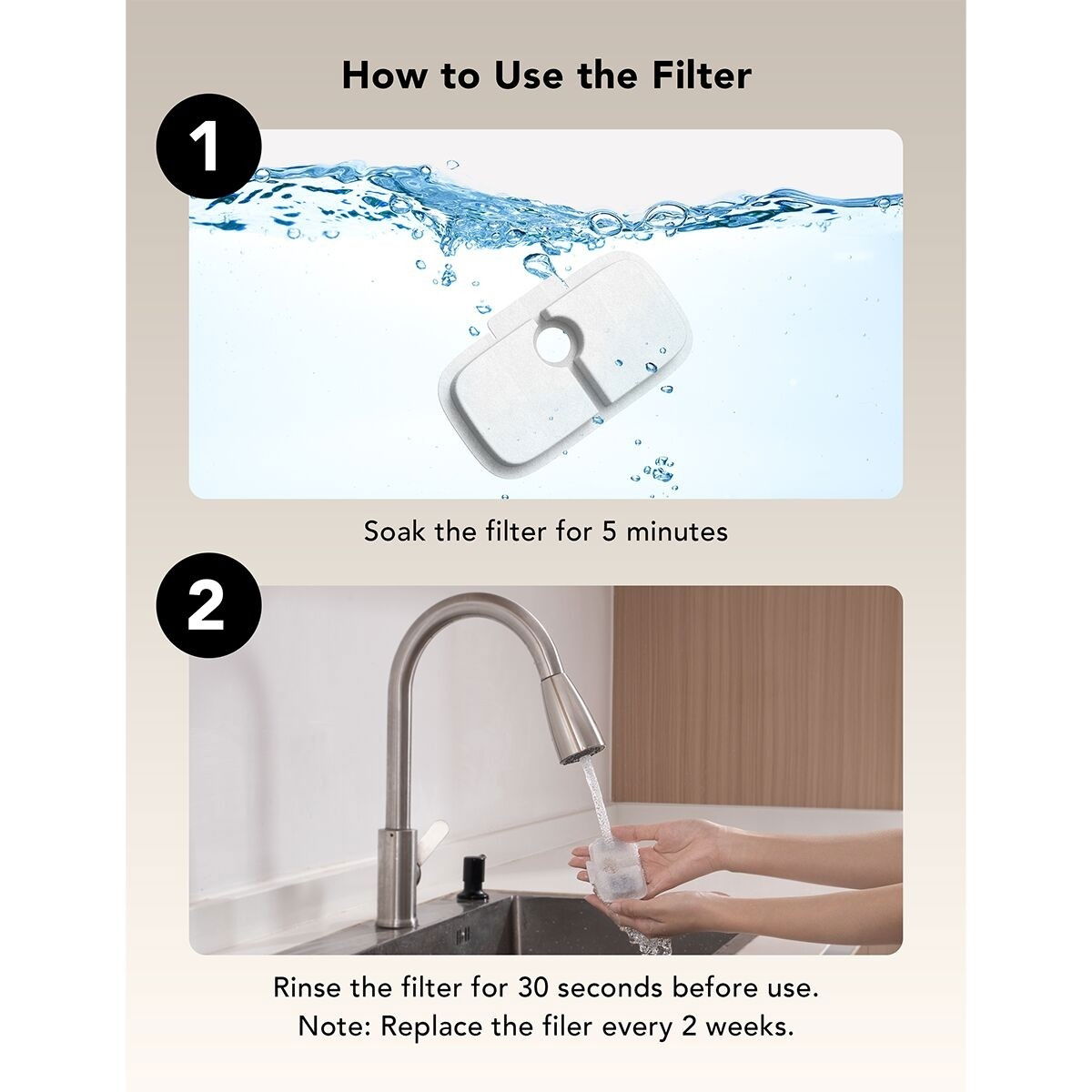 How to Use the Filter

1

Soak the filter for 5 minutes

2

Rinse the filter for 30 seconds before use.
Note: Replace the filer every 2 weeks.